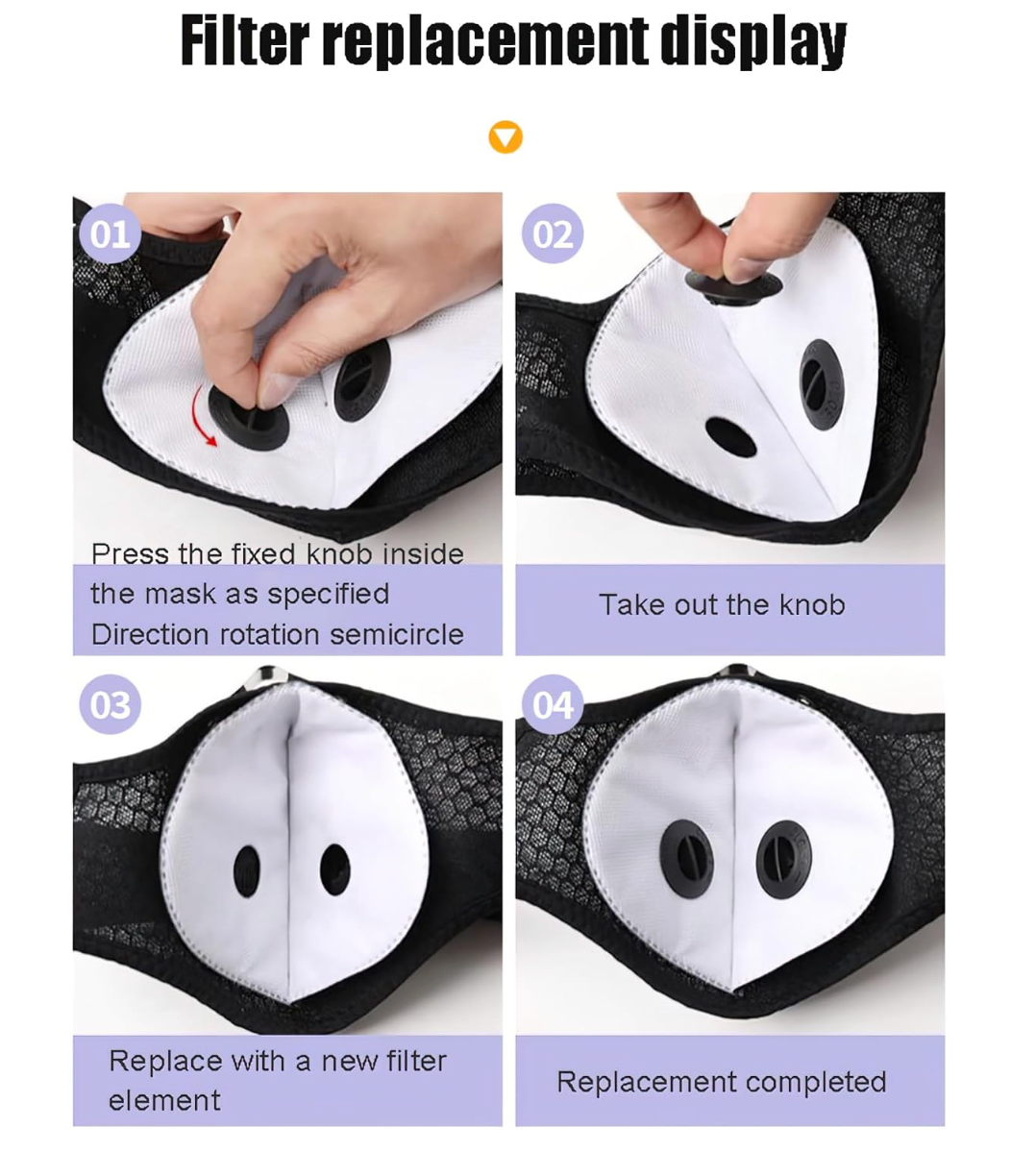 Filter replacement display

01

Press the fixed knob inside the mask as specified Direction rotation semicircle

02

Take out the knob

03

Replace with a new filter element

04

Replacement completed